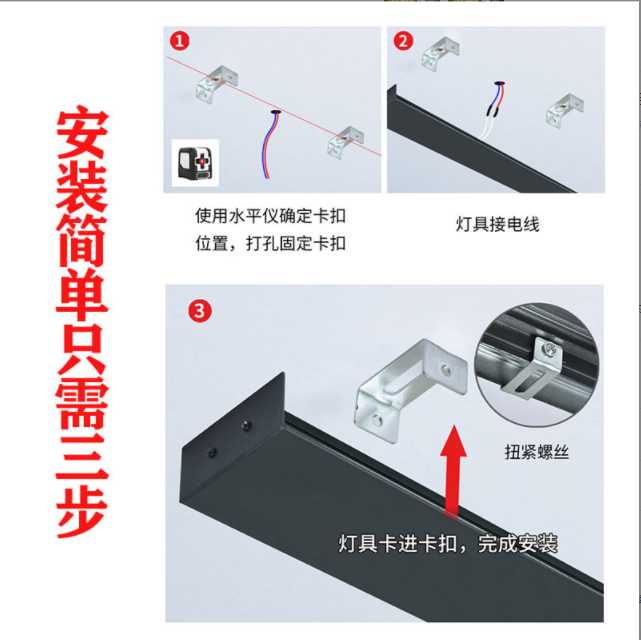 安装简单只需三步

1

使用水平仪确定卡扣位置，打孔固定卡扣

2

灯具接电线

3

扭紧螺丝

灯具卡进卡扣，完成安装