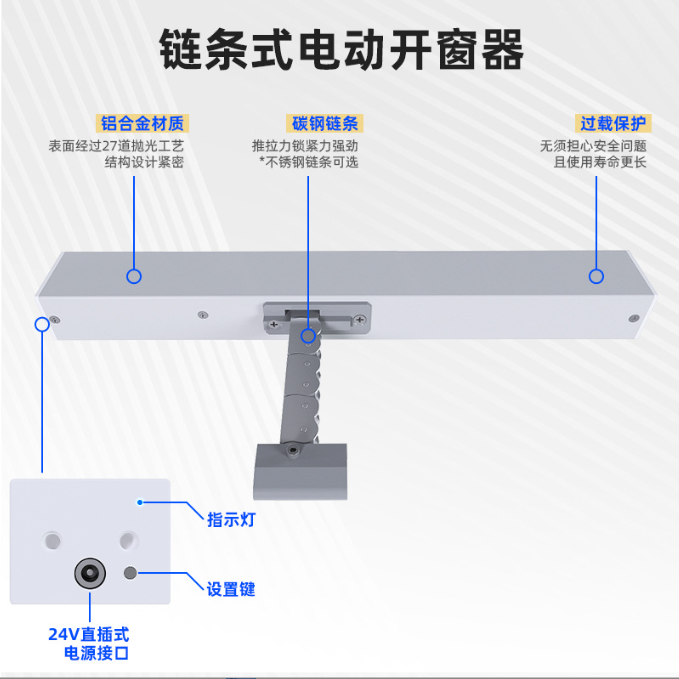 链条式电动开窗器

铝合金材质
表面经过27道抛光工艺
结构设计紧密

碳钢链条
推拉力锁紧力强劲
*不锈钢链条可选

过载保护
无须担心安全问题
且使用寿命更长

指示灯

设置键

24V直插式
电源接口