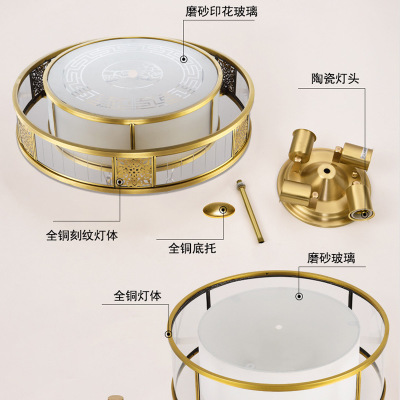 磨砂印花玻璃

陶瓷灯头

全铜刻纹灯体

全铜底托

磨砂玻璃

全铜灯体